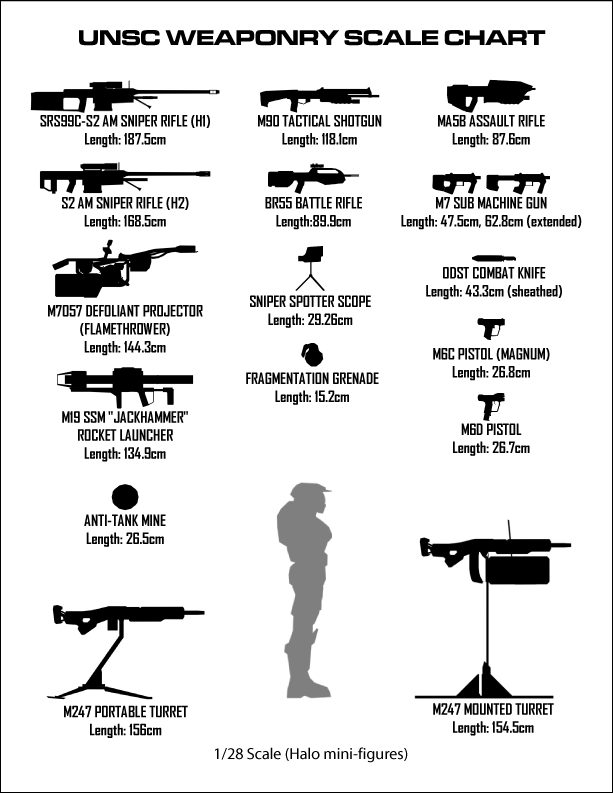 UNSC WEAPONRY SCALE CHART

SRS99C-S2 AM SNIPER RIFLE (H1)
Length: 187.5cm

S2 AM SNIPER RIFLE (H2)
Length: 168.5cm

M7057 DEFOLIANT PROJECTOR (FLAMETHROWER)
Length: 144.3cm

M19 SSM "JACKHAMMER" ROCKET LAUNCHER
Length: 134.9cm

ANTI-TANK MINE
Length: 26.5cm

M247 PORTABLE TURRET
Length: 156cm

M90 TACTICAL SHOTGUN
Length: 118.1cm

BR55 BATTLE RIFLE
Length:89.9cm

SNIPER SPOTTER SCOPE
Length: 29.26cm

FRAGMENTATION GRENADE
Length: 15.2cm

MA5B ASSAULT RIFLE
Length: 87.6cm

M7 SUB MACHINE GUN
Length: 47.5cm, 62.8cm (extended)

ODST COMBAT KNIFE
Length: 43.3cm (sheathed)

M6C PISTOL (MAGNUM)
Length: 26.8cm

M6D PISTOL
Length: 26.7cm

M247 MOUNTED TURRET
Length: 154.5cm

1/28 Scale (Halo mini-figures)